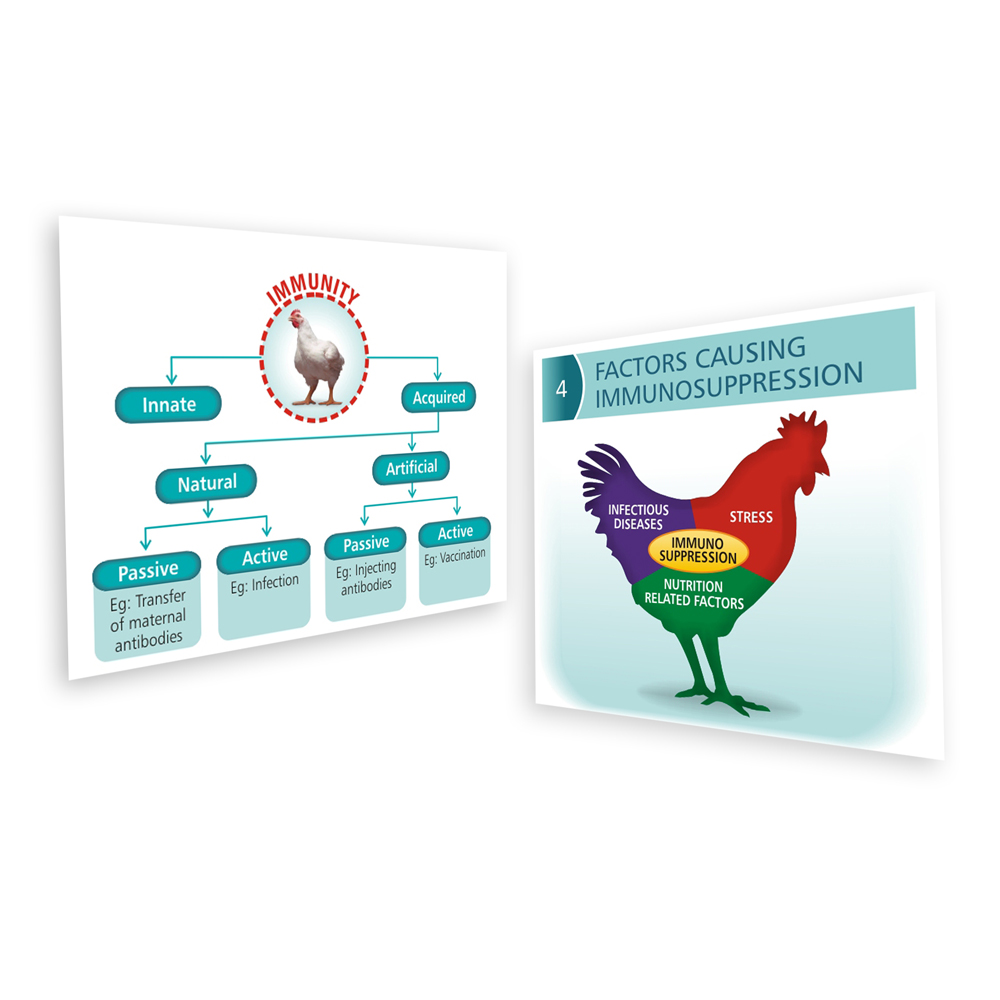 IMMUNITY

Innate

Acquired

Natural

Artificial

Passive

Eg: Transfer of maternal antibodies

Active

Eg: Infection

Passive

Eg: Injecting antibodies

Active

Eg: Vaccination

4 FACTORS CAUSING IMMUNOSUPPRESSION

INFECTIOUS DISEASES

STRESS

IMMUNO SUPPRESSION

NUTRITION RELATED FACTORS